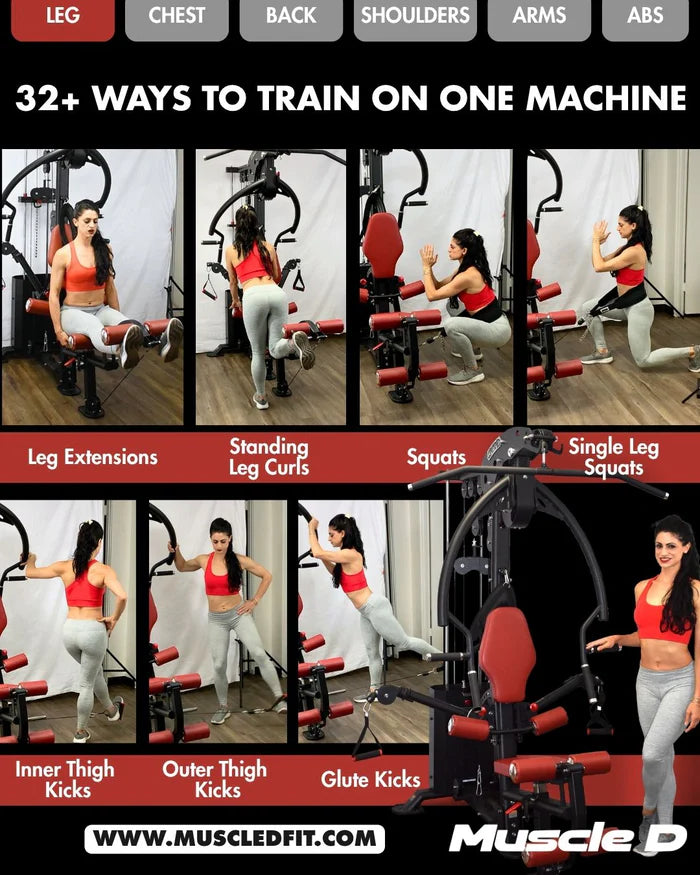 LEG CHEST BACK SHOULDERS ARMS ABS

32+ WAYS TO TRAIN ON ONE MACHINE

Leg Extensions

Standing Leg Curls

Squats

Single Leg Squats

Inner Thigh Kicks

Outer Thigh Kicks

Glute Kicks

WWW.MUSCLEDFIT.COM

Muscle D