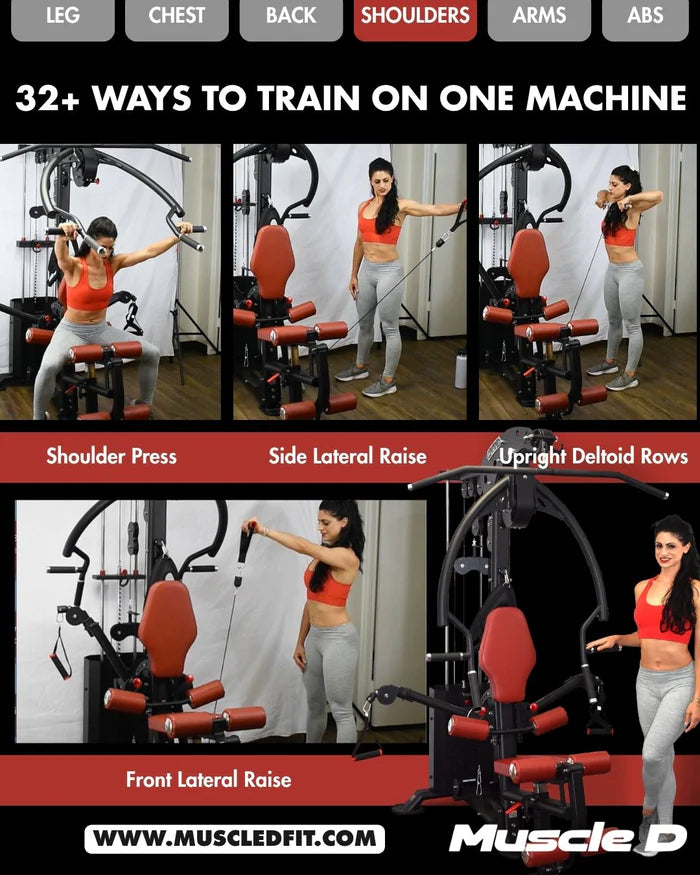 LEG CHEST BACK SHOULDERS ARMS ABS

32+ WAYS TO TRAIN ON ONE MACHINE

Shoulder Press

Side Lateral Raise

Upright Deltoid Rows

Front Lateral Raise

WWW.MUSCLEDFIT.COM

Muscle D