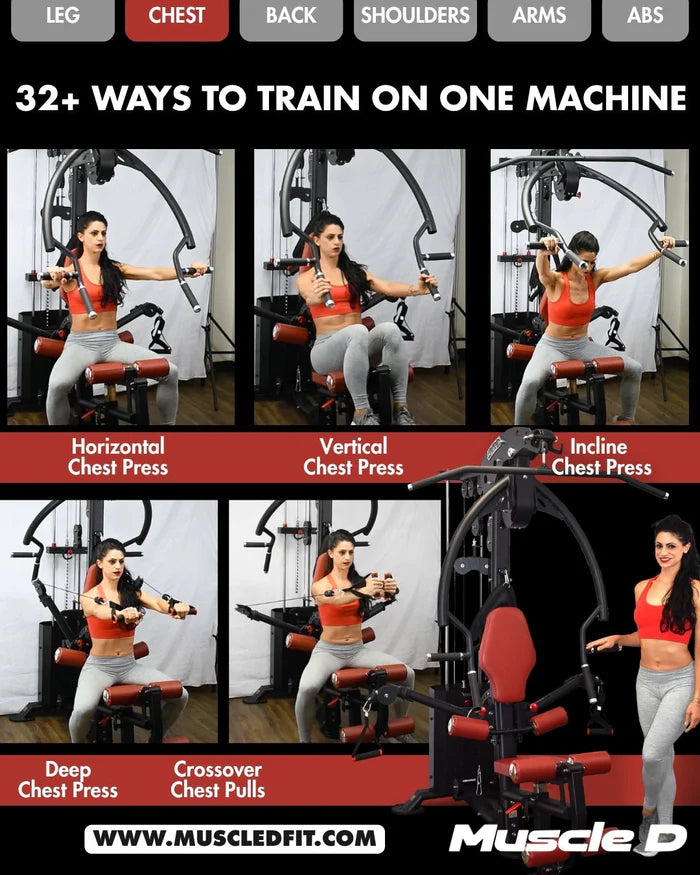 LEG CHEST BACK SHOULDERS ARMS ABS

32+ WAYS TO TRAIN ON ONE MACHINE

Horizontal Chest Press

Vertical Chest Press

Incline Chest Press

Deep Chest Press

Crossover Chest Pulls

WWW.MUSCLEDFIT.COM

Muscle D